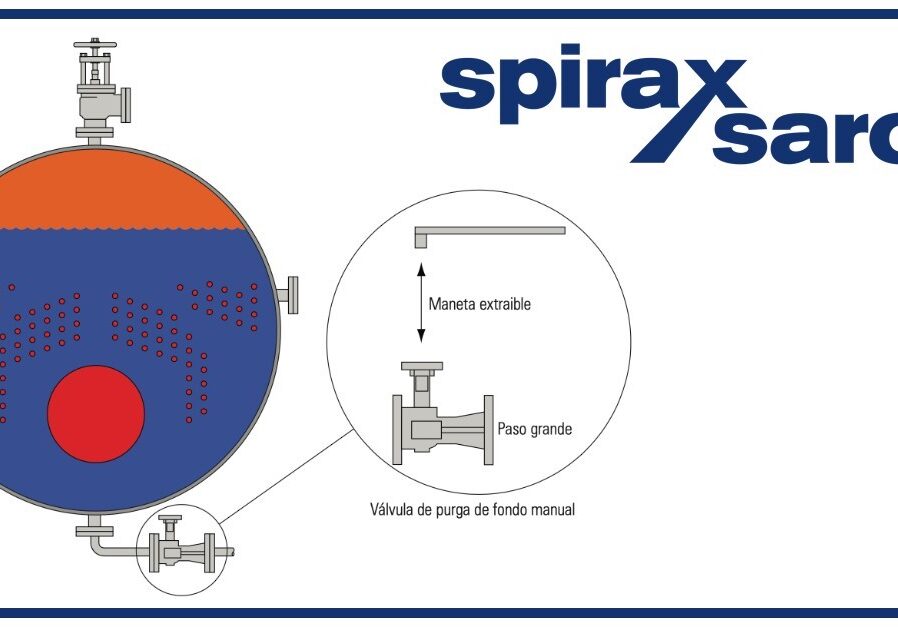 spirax sarc

Maneta extraible

Paso grande

Válvula de purga de fondo manual